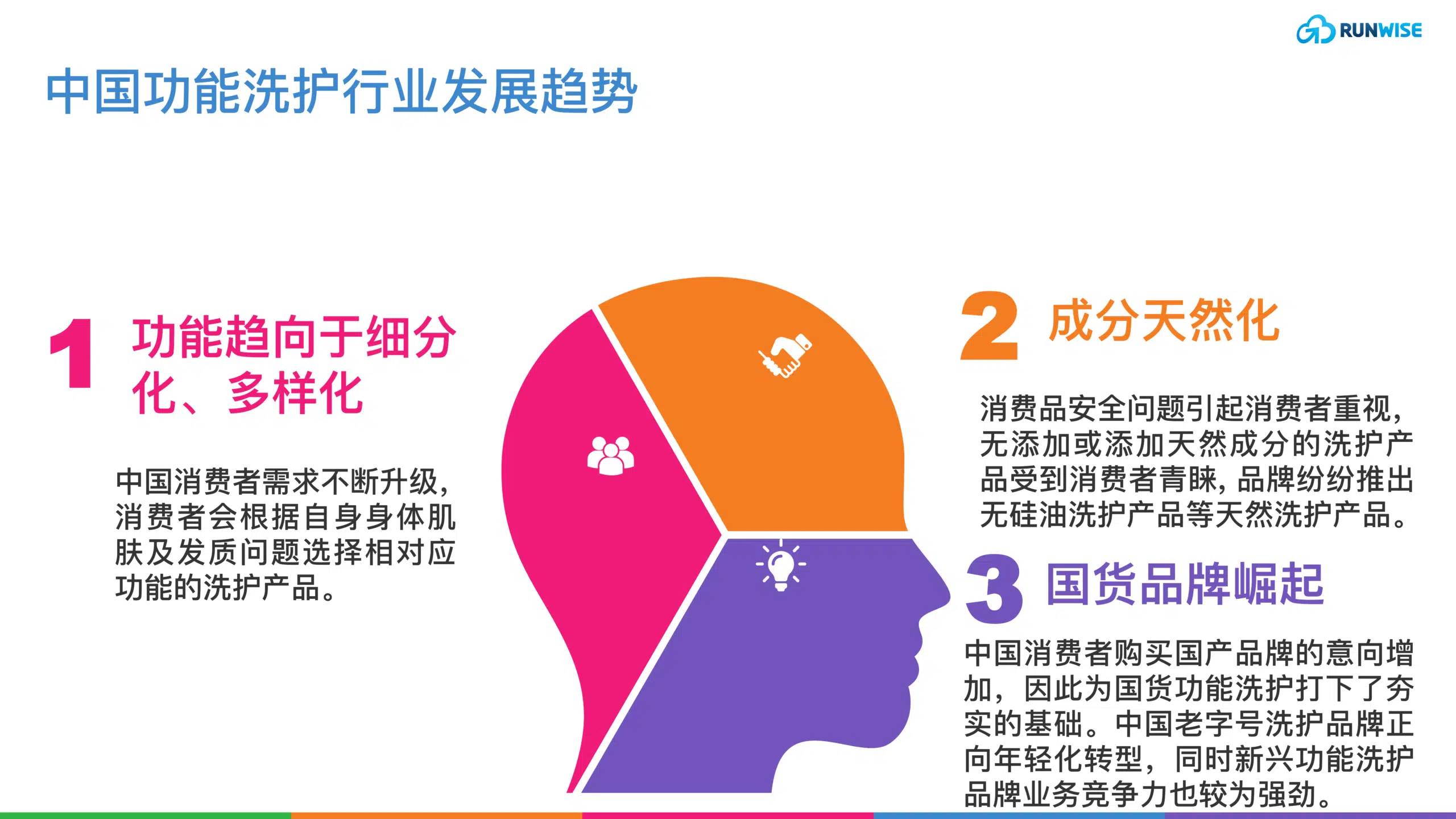 RUNWISE

中国功能洗护行业发展趋势

1 功能趋向于细分化、多样化

中国消费者需求不断升级，消费者会根据自身身体肌肤及发质问题选择相对应功能的洗护产品。

2 成分天然化

消费品安全问题引起消费者重视，无添加或添加天然成分的洗护产品受到消费者青睐，品牌纷纷推出无硅油洗护产品等天然洗护产品。

3 国货品牌崛起

中国消费者购买国产品牌的意向增加，因此为国货功能洗护打下了夯实的基础。中国老字号洗护品牌正向年轻化转型，同时新兴功能洗护品牌业务竞争力也较为强劲。